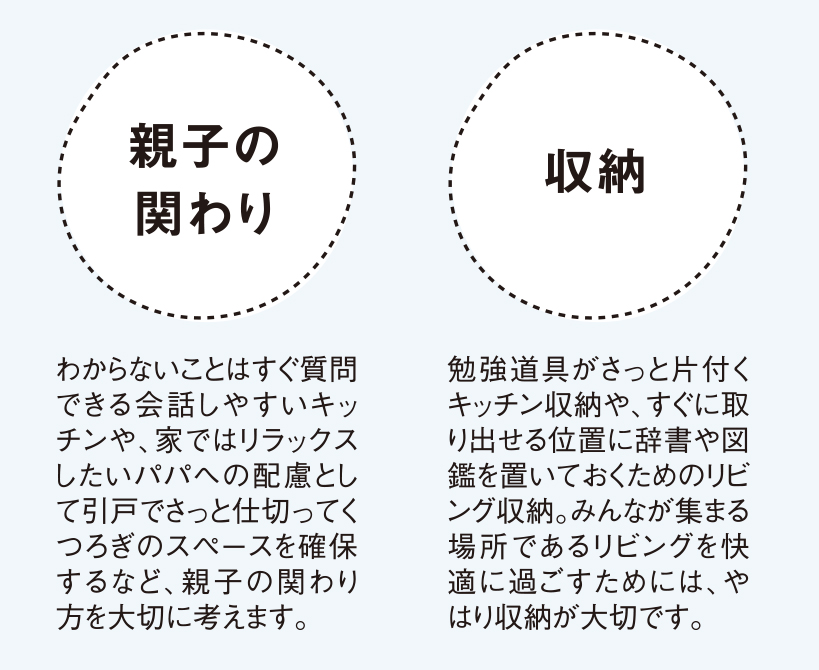 親子の
関わり

わからないことはすぐ質問できる会話しやすいキッチンや、家ではリラックスしたいパパへの配慮として引戸でさっと仕切ってくつろぎのスペースを確保するなど、親子の関わり方を大切に考えます。

収納

勉強道具がさっと片付くキッチン収納や、すぐに取り出せる位置に辞書や図鑑を置いておくためのリビング収納。みんなが集まる場所であるリビングを快適に過ごすためには、やはり収納が大切です。