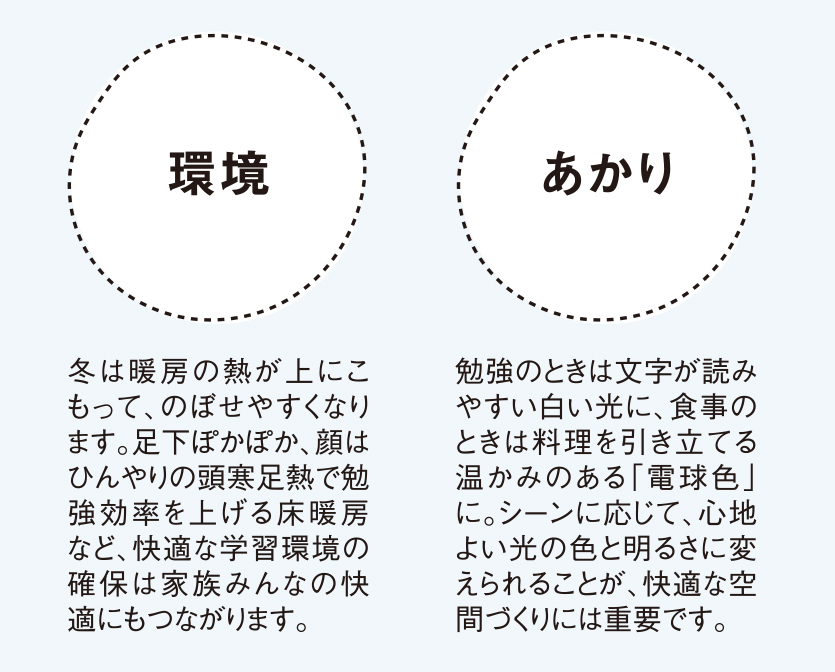 環境

冬は暖房の熱が上にこもって、のぼせやすくなります。足下ぽかぽか、顔はひんやりの頭寒足熱で勉強効率を上げる床暖房など、快適な学習環境の確保は家族みんなの快適にもつながります。

あかり

勉強のときは文字が読みやすい白い光に、食事のときは料理を引き立てる温かみのある「電球色」に。シーンに応じて、心地よい光の色と明るさに変えられることが、快適な空間づくりには重要です。